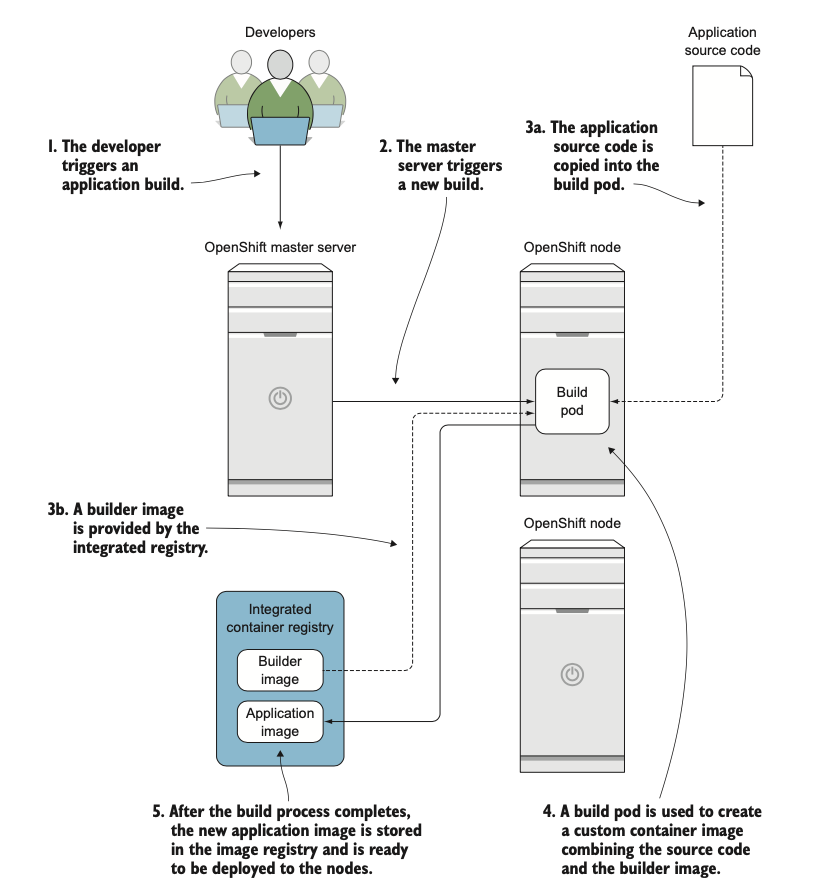 Developers

Application source code

1. The developer triggers an application build.

2. The master server triggers a new build.

3a. The application source code is copied into the build pod.

OpenShift master server

OpenShift node

Build pod

3b. A builder image is provided by the integrated registry.

OpenShift node

Integrated container registry

Builder image

Application image

5. After the build process completes, the new application image is stored in the image registry and is ready to be deployed to the nodes.

4. A build pod is used to create a custom container image combining the source code and the builder image.